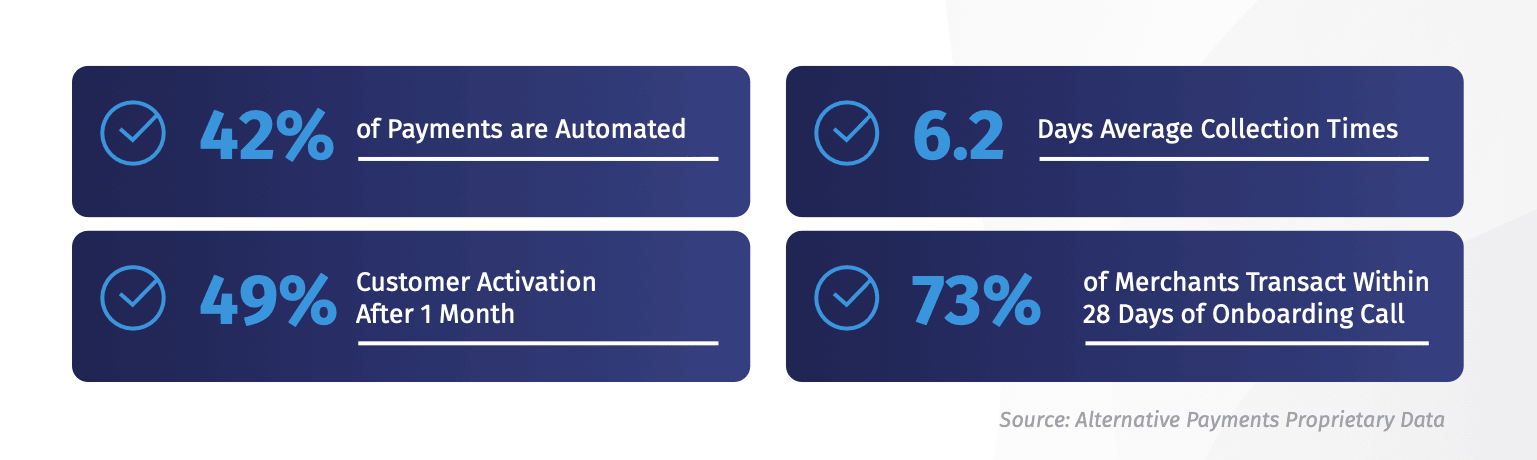 42% of Payments are Automated

6.2 Days Average Collection Times

49% Customer Activation After 1 Month

73% of Merchants Transact Within 28 Days of Onboarding Call

Source: Alternative Payments Proprietary Data